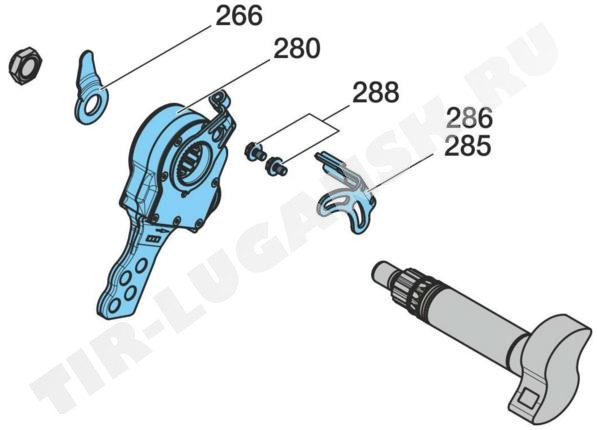 266
280
288
286
285
TIR-LUGANSK.RU